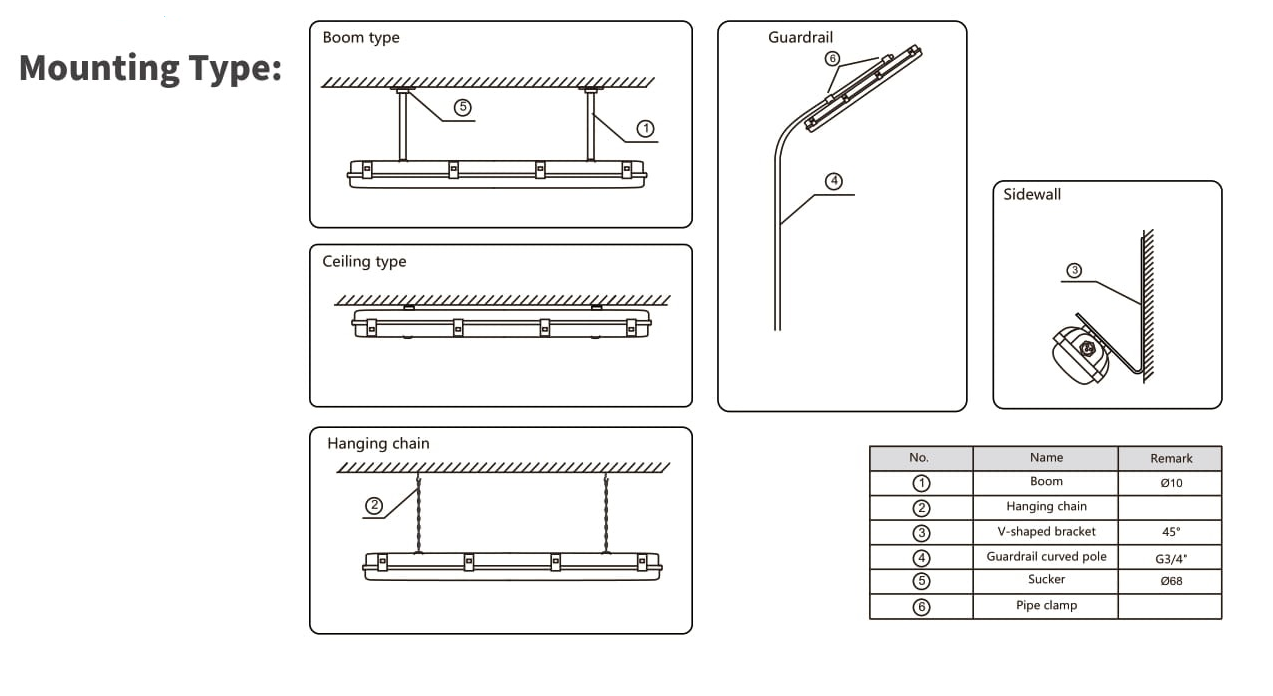 Mounting Type:

Boom type

⑤

①

Ceiling type

Hanging chain

②

Guardrail

⑥

④

Sidewall

③

| No. | Name | Remark |
|---|---|---|
| ① | Boom | Ø10 |
| ② | Hanging chain | |
| ③ | V-shaped bracket | 45° |
| ④ | Guardrail curved pole | G3/4" |
| ⑤ | Sucker | Ø68 |
| ⑥ | Pipe clamp | |